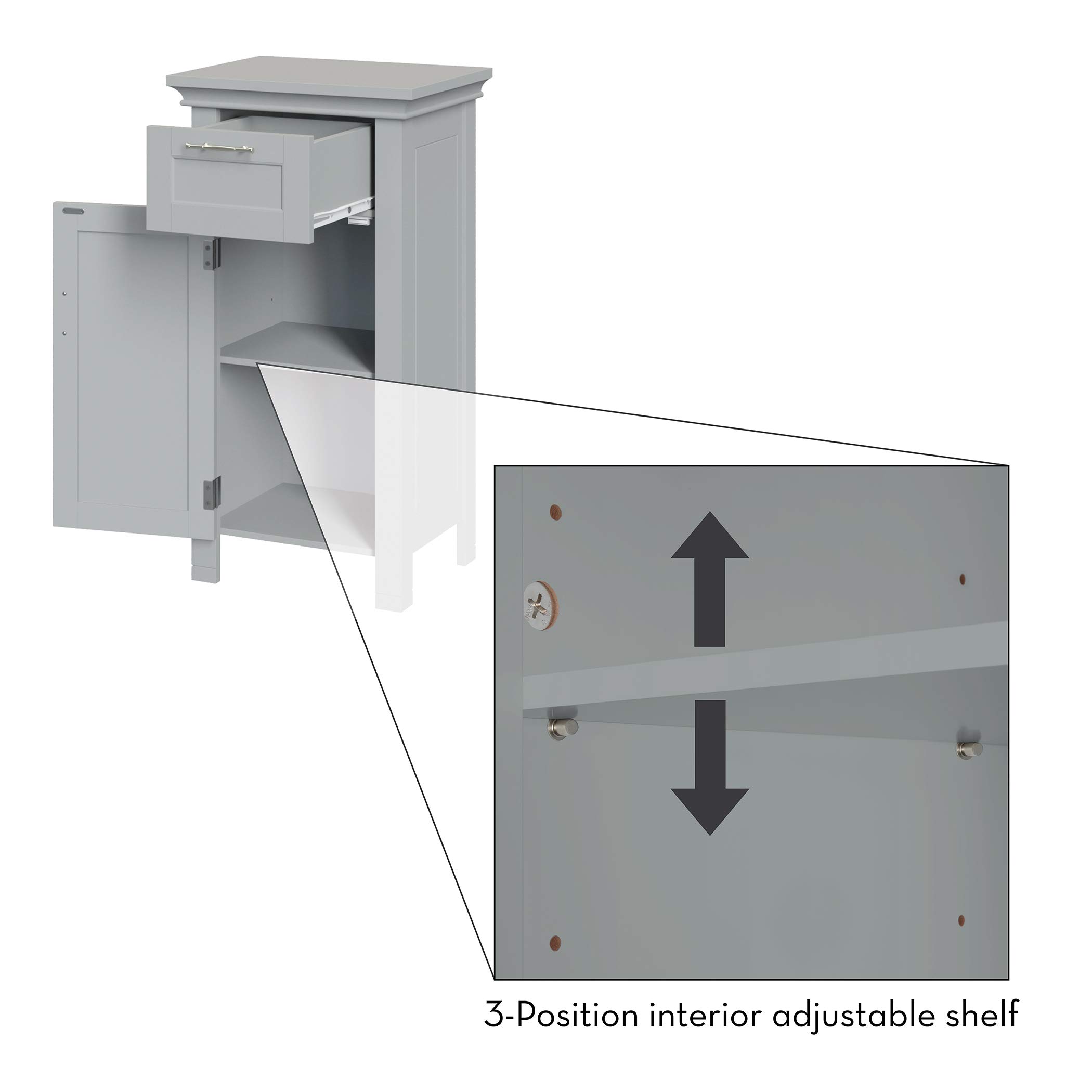 3-Position interior adjustable shelf