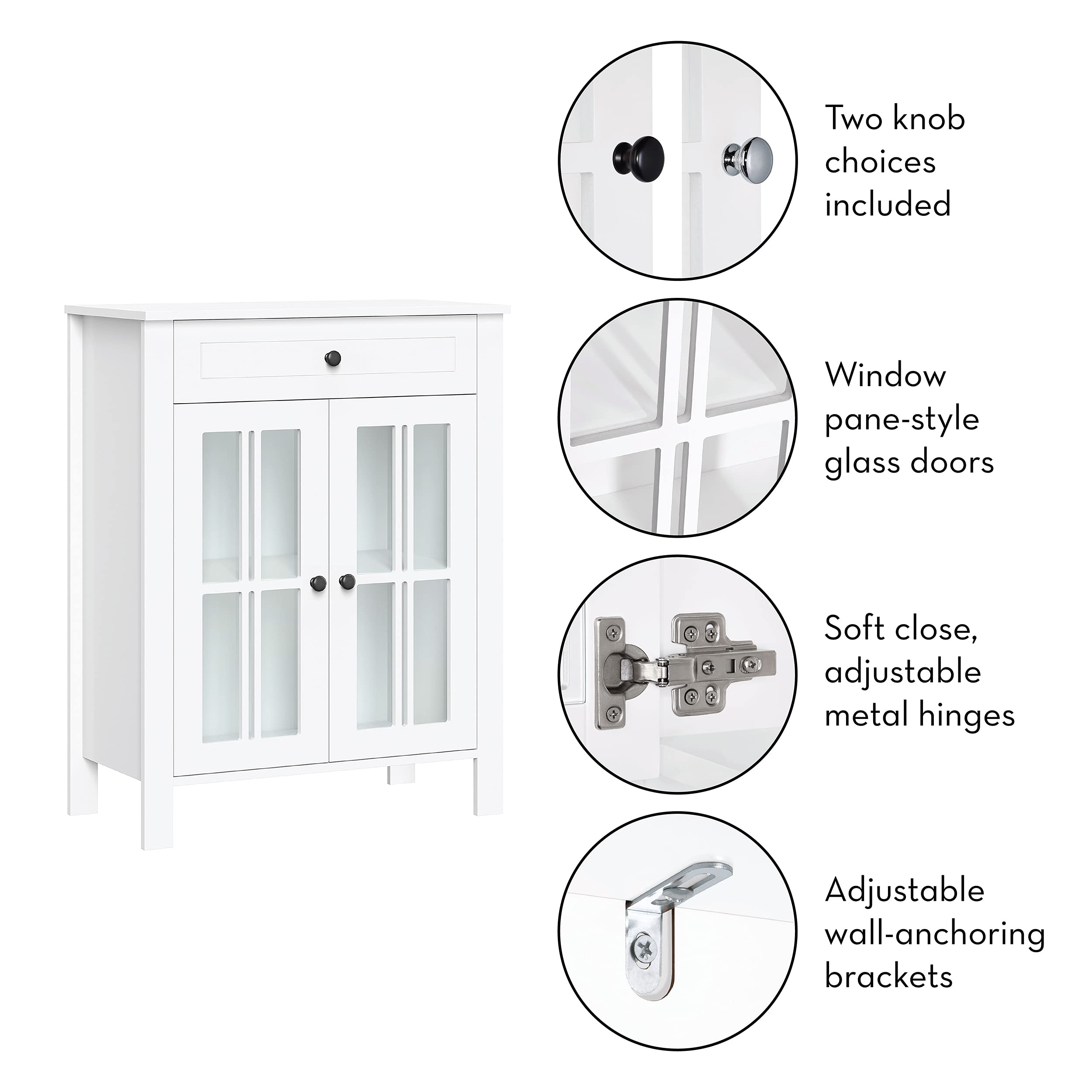 Two knob choices included

Window pane-style glass doors

Soft close, adjustable metal hinges

Adjustable wall-anchoring brackets