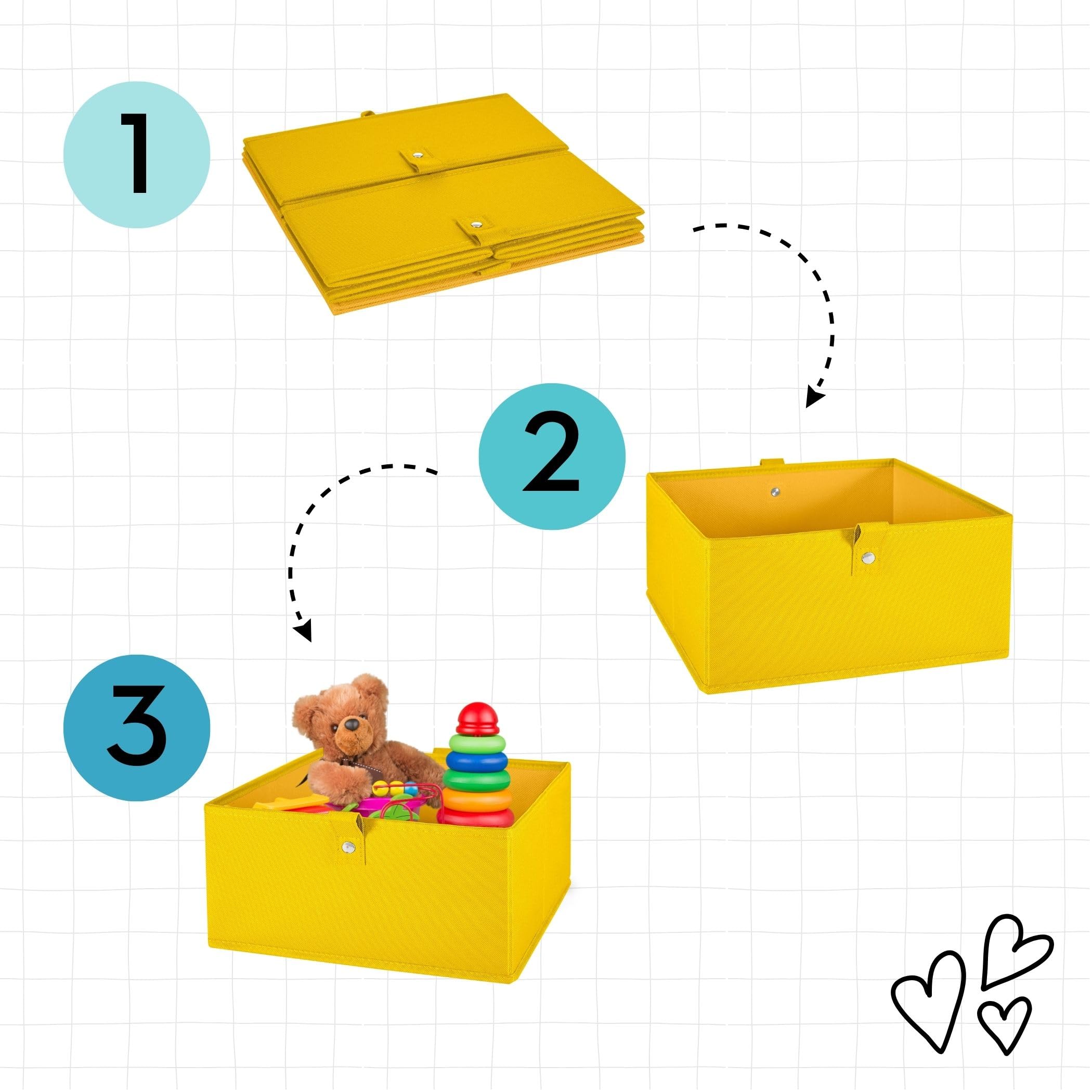 1

2

3